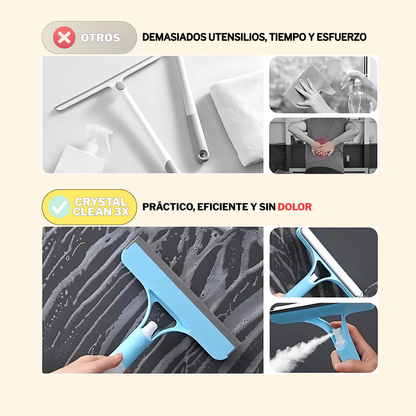 OTROS

DEMASIADOS UTENSILIOS, TIEMPO Y ESFUERZO

CRYSTAL CLEAN 3X

PRÁCTICO, EFICIENTE Y SIN DOLOR